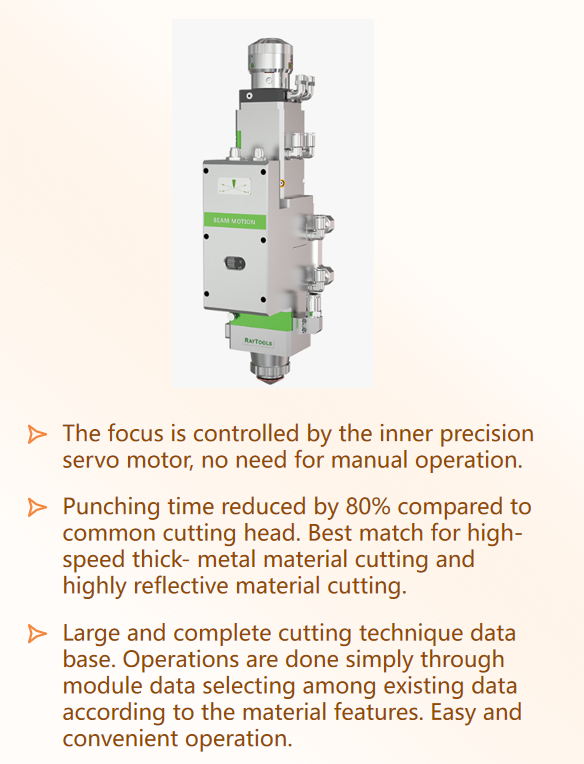 BEAM MOTION

RAYTOOLS

The focus is controlled by the inner precision servo motor, no need for manual operation.

Punching time reduced by 80% compared to common cutting head. Best match for high-speed thick- metal material cutting and highly reflective material cutting.

Large and complete cutting technique data base. Operations are done simply through module data selecting among existing data according to the material features. Easy and convenient operation.